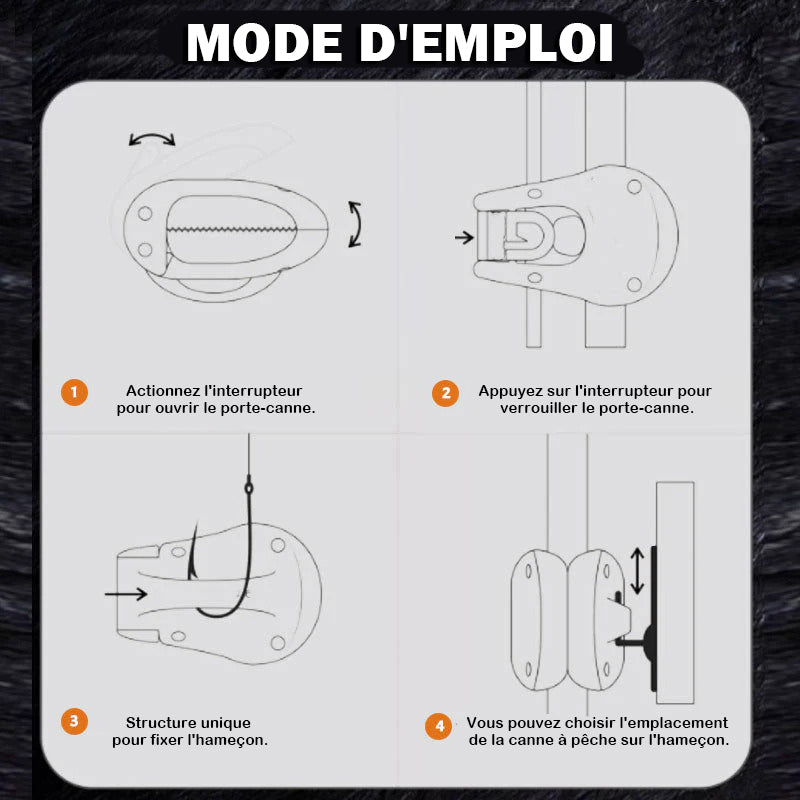 MODE D'EMPLOI

1 Actionnez l'interrupteur pour ouvrir le porte-canne.

2 Appuyez sur l'interrupteur pour verrouiller le porte-canne.

3 Structure unique pour fixer l'hameçon.

4 Vous pouvez choisir l'emplacement de la canne à pêche sur l'hameçon.