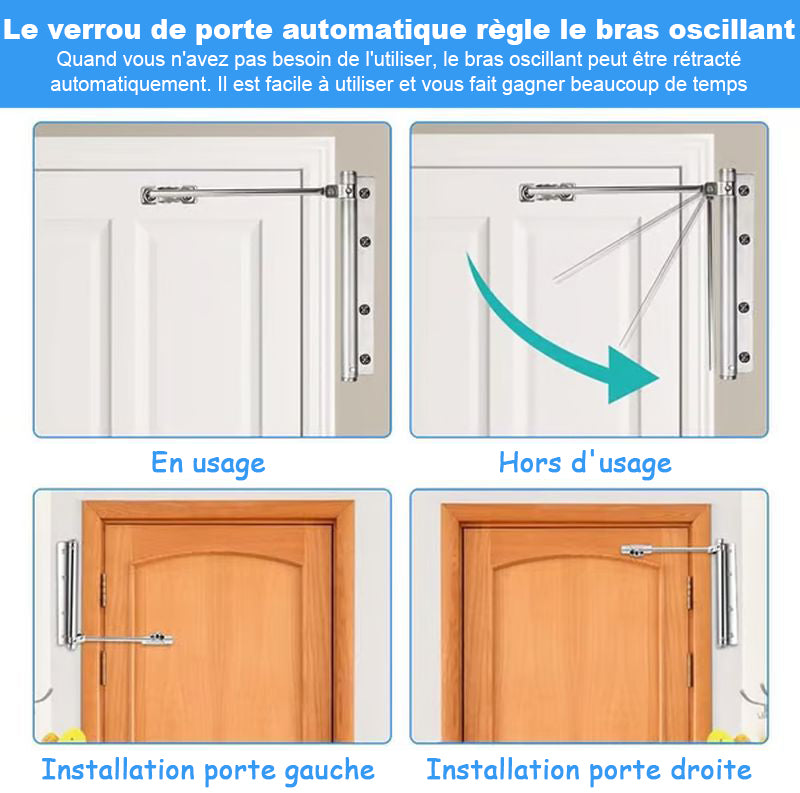 Le verrou de porte automatique règle le bras oscillant
Quand vous n'avez pas besoin de l'utiliser, le bras oscillant peut être rétracté automatiquement. Il est facile à utiliser et vous fait gagner beaucoup de temps

En usage

Hors d'usage

Installation porte gauche

Installation porte droite