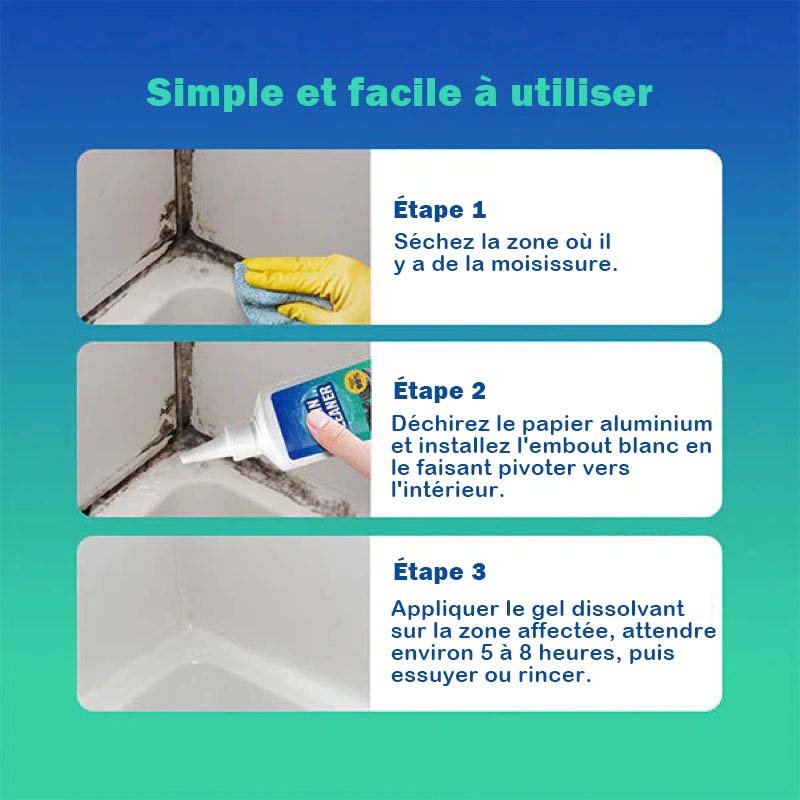 Simple et facile à utiliser

Étape 1
Séchez la zone où il y a de la moisissure.

N CLEANER

Étape 2
Déchirez le papier aluminium et installez l'embout blanc en le faisant pivoter vers l'intérieur.

Étape 3
Appliquer le gel dissolvant sur la zone affectée, attendre environ 5 à 8 heures, puis essuyer ou rincer.