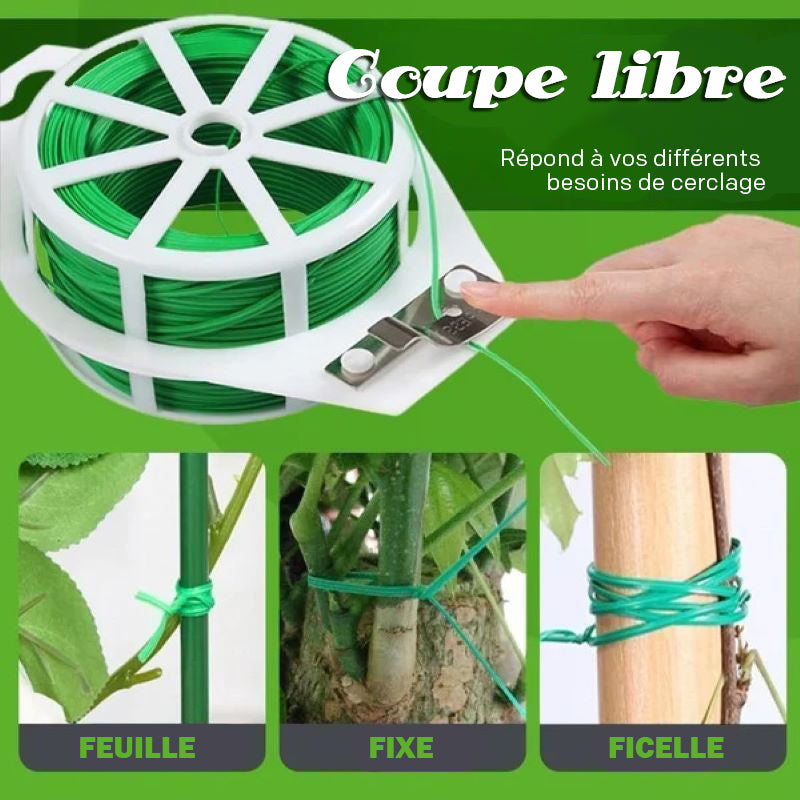 Coupe libre

Répond à vos différents besoins de cerclage

FEUILLE

FIXE

FICELLE