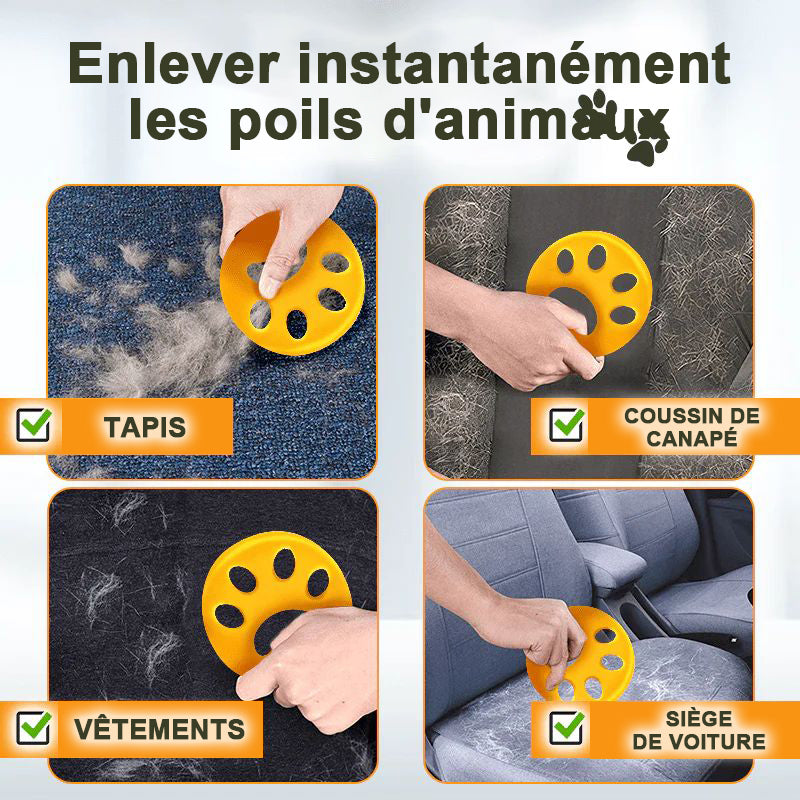 Enlever instantanément les poils d'animaux

TAPIS

COUSSIN DE CANAPÉ

VÊTEMENTS

SIÈGE DE VOITURE