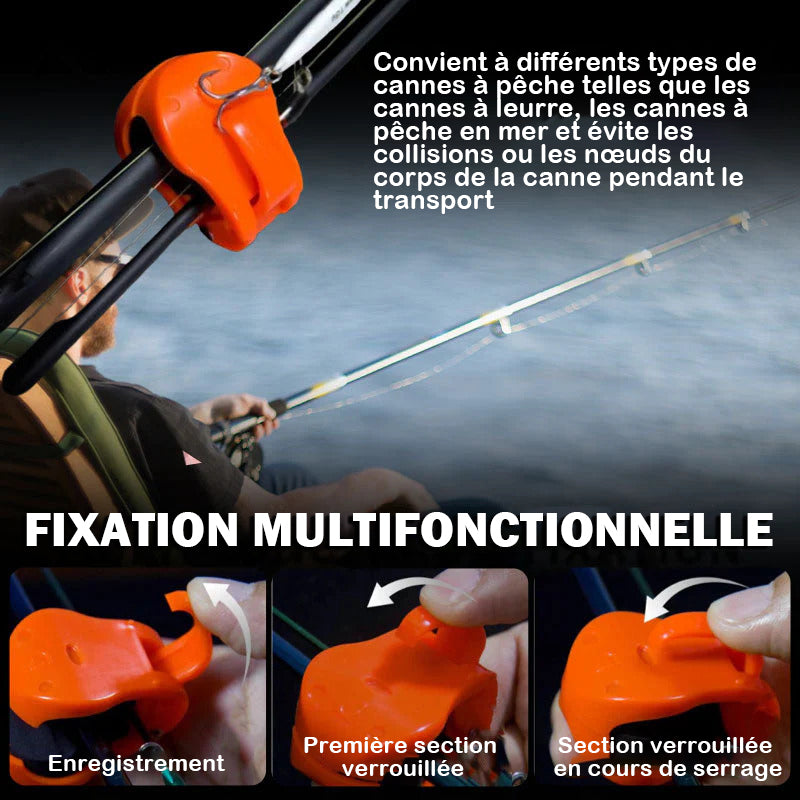 Convient à différents types de cannes à pêche telles que les cannes à leurre, les cannes à pêche en mer et évite les collisions ou les nœuds du corps de la canne pendant le transport

FIXATION MULTIFONCTIONNELLE

Enregistrement

Première section verrouillée

Section verrouillée en cours de serrage