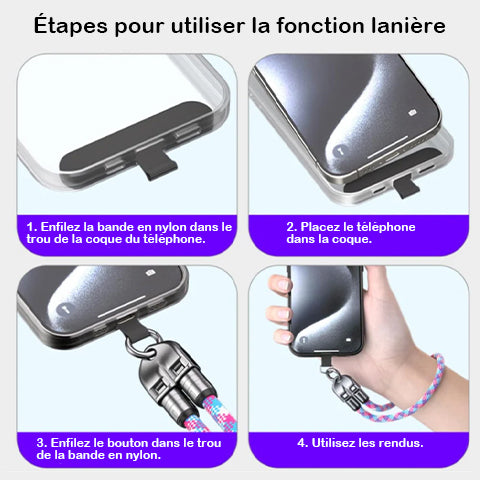 Étapes pour utiliser la fonction lanière

1. Enfilez la bande en nylon dans le trou de la coque du téléphone.

2. Placez le téléphone dans la coque.

3. Enfilez le bouton dans le trou de la bande en nylon.

4. Utilisez les rendus.