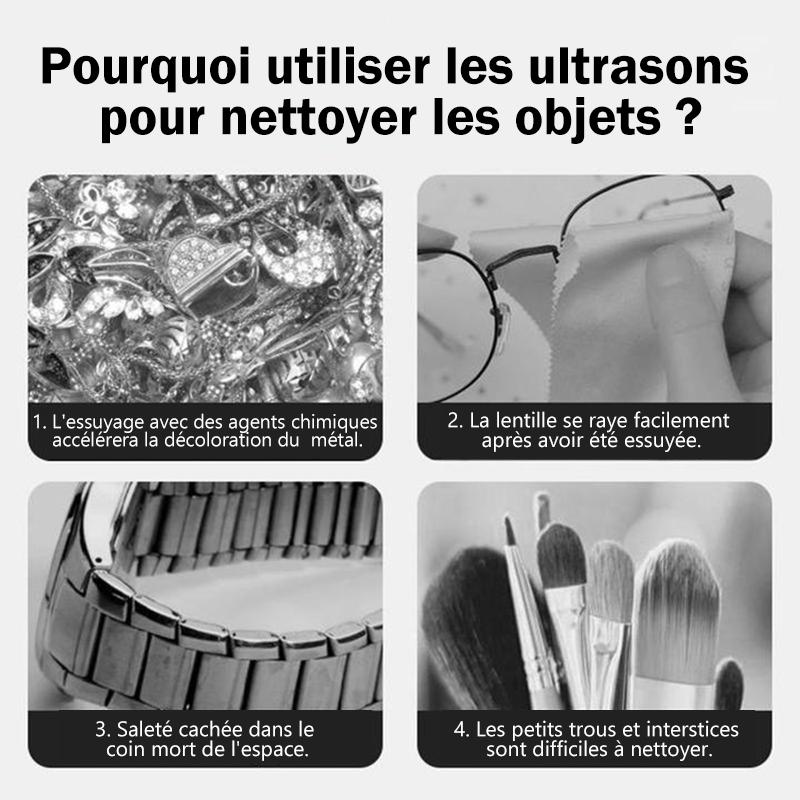 Pourquoi utiliser les ultrasons pour nettoyer les objets ?

1. L'essuyage avec des agents chimiques accélérera la décoloration du métal.

2. La lentille se raye facilement après avoir été essuyée.

3. Saleté cachée dans le coin mort de l'espace.

4. Les petits trous et interstices sont difficiles à nettoyer.