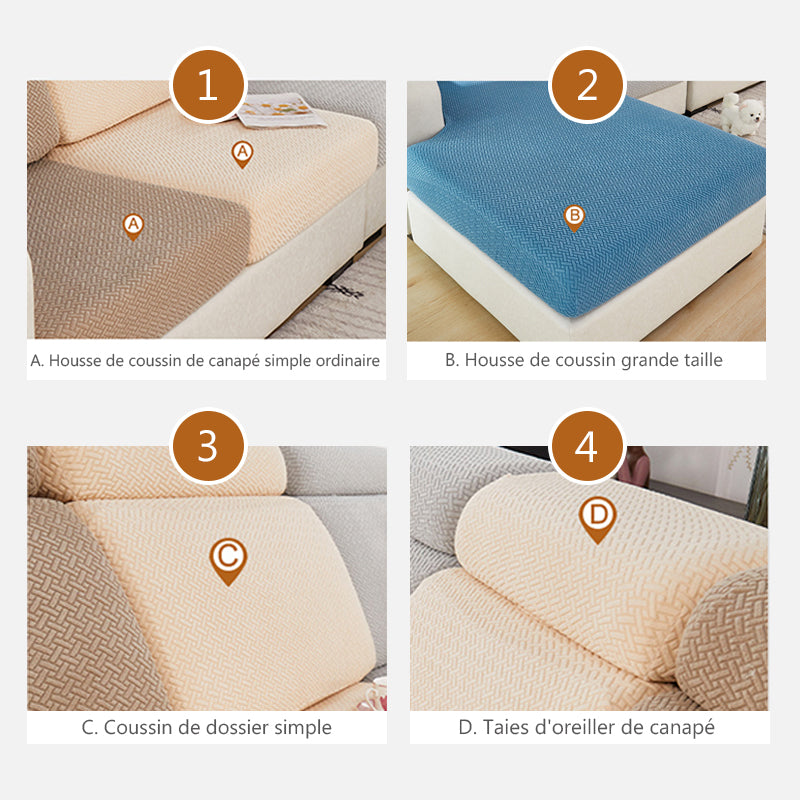 1

A

A

A. Housse de coussin de canapé simple ordinaire

2

B

B. Housse de coussin grande taille

3

C

C. Coussin de dossier simple

4

D

D. Taies d'oreiller de canapé