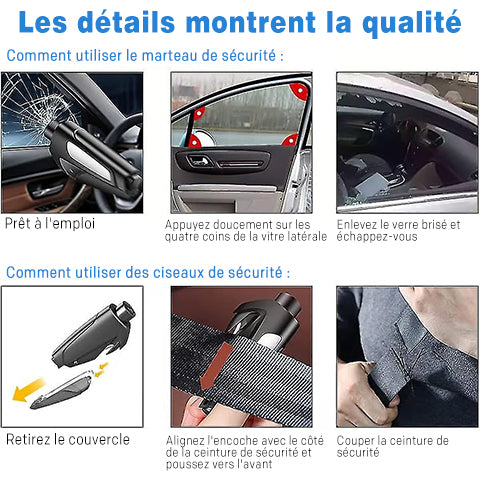 Les détails montrent la qualité

Comment utiliser le marteau de sécurité :

Prêt à l'emploi

Appuyez doucement sur les quatre coins de la vitre latérale

Enlevez le verre brisé et échappez-vous

Comment utiliser des ciseaux de sécurité :

Retirez le couvercle

Alignez l'encoche avec le côté de la ceinture de sécurité et poussez vers l'avant

Couper la ceinture de sécurité